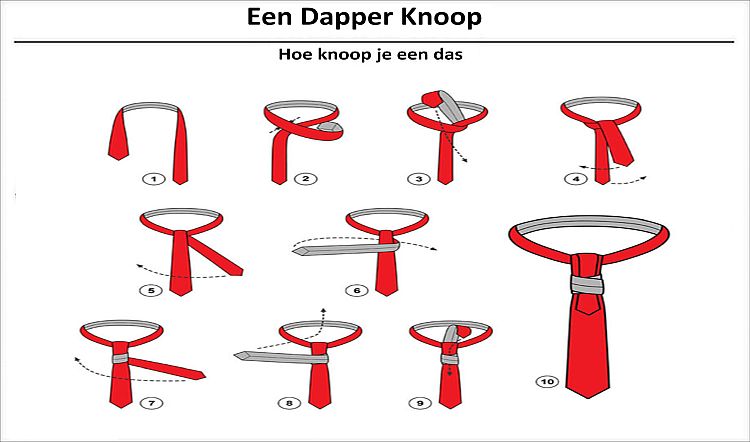 Een Dapper Knoop

Hoe knoop je een das

1

2

3

4

5

6

7

8

9

10