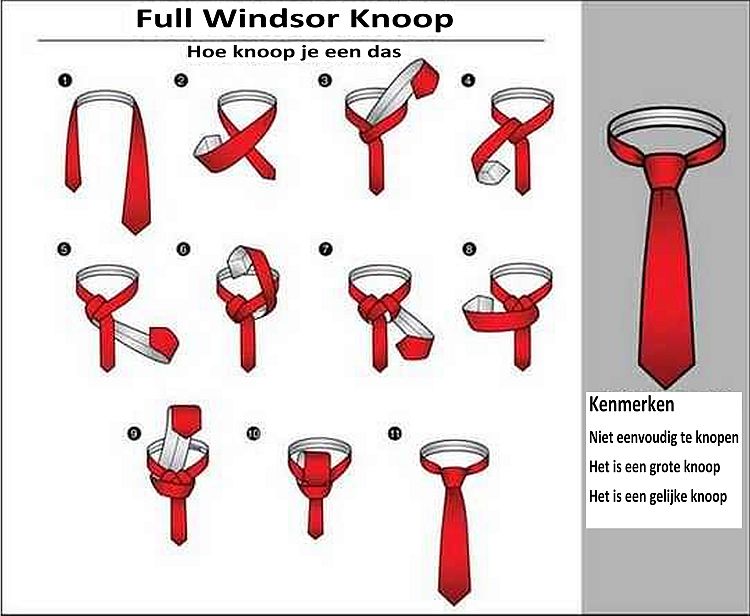 Full Windsor Knoop

Hoe knoop je een das

1

2

3

4

5

6

7

8

9

10

11

Kenmerken

Niet eenvoudig te knopen

Het is een grote knoop

Het is een gelijke knoop