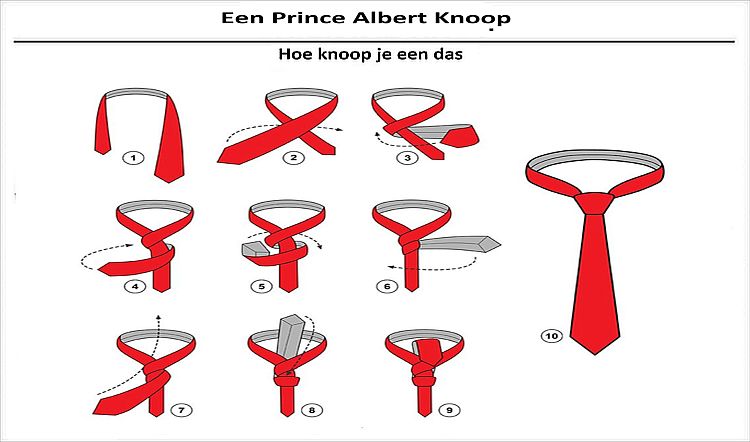 Een Prince Albert Knoop

Hoe knoop je een das

1
2
3
4
5
6
7
8
9
10